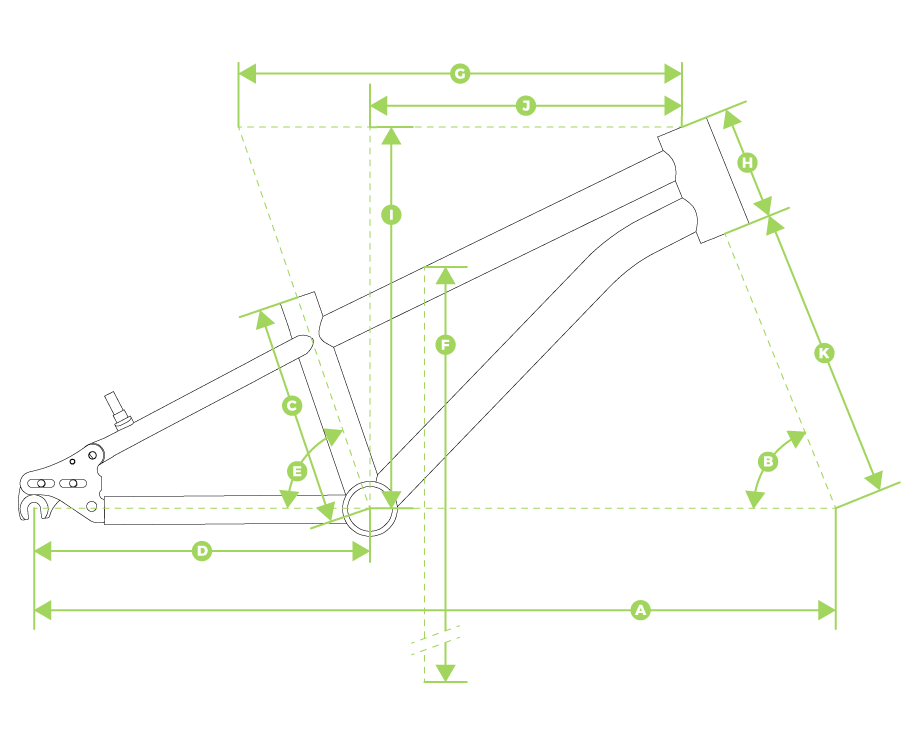 G
J
H
I
F
K
C
E
B
D
A